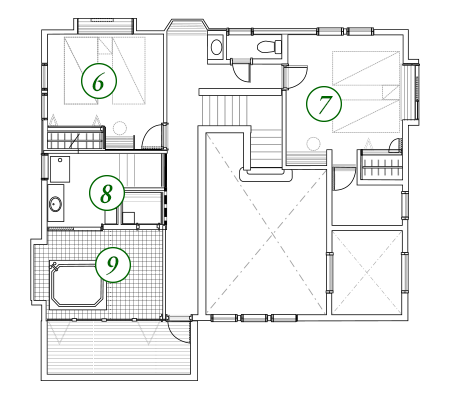 6
7
8
9